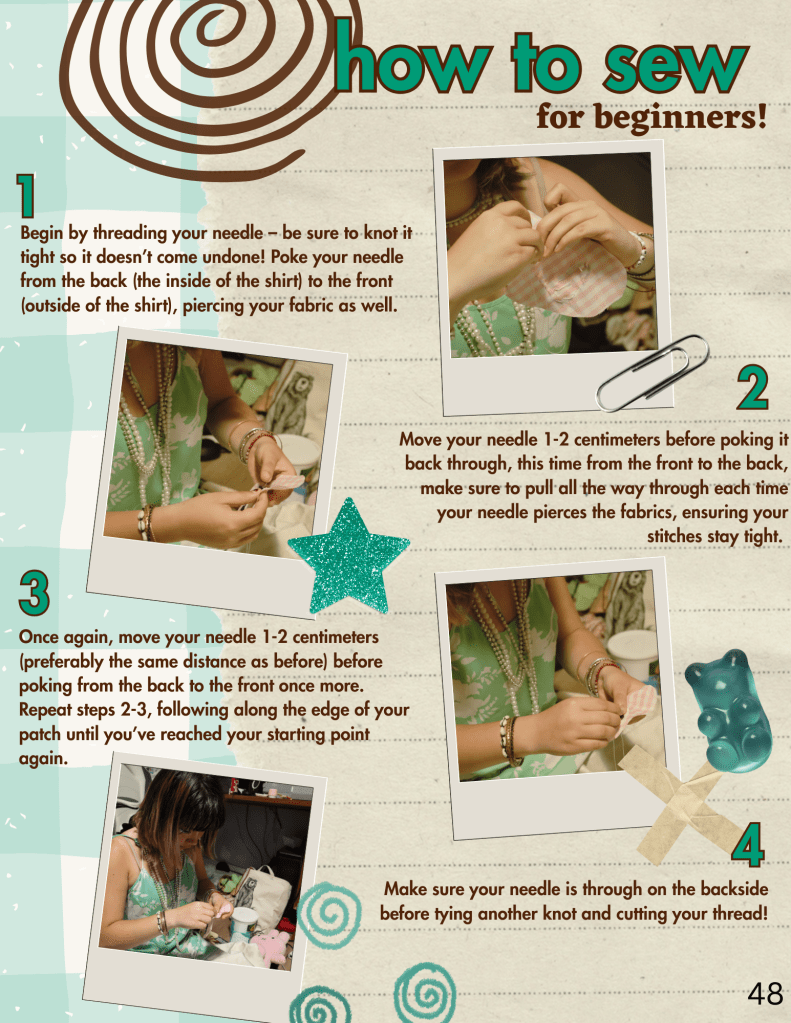 how to sew
for beginners!

1
Begin by threading your needle – be sure to knot it tight so it doesn't come undone! Poke your needle from the back (the inside of the shirt) to the front (outside of the shirt), piercing your fabric as well.

2
Move your needle 1-2 centimeters before poking it back through, this time from the front to the back, make sure to pull all the way through each time your needle pierces the fabrics, ensuring your stitches stay tight.

3
Once again, move your needle 1-2 centimeters (preferably the same distance as before) before poking from the back to the front once more. Repeat steps 2-3, following along the edge of your patch until you've reached your starting point again.

4
Make sure your needle is through on the backside before tying another knot and cutting your thread!

48